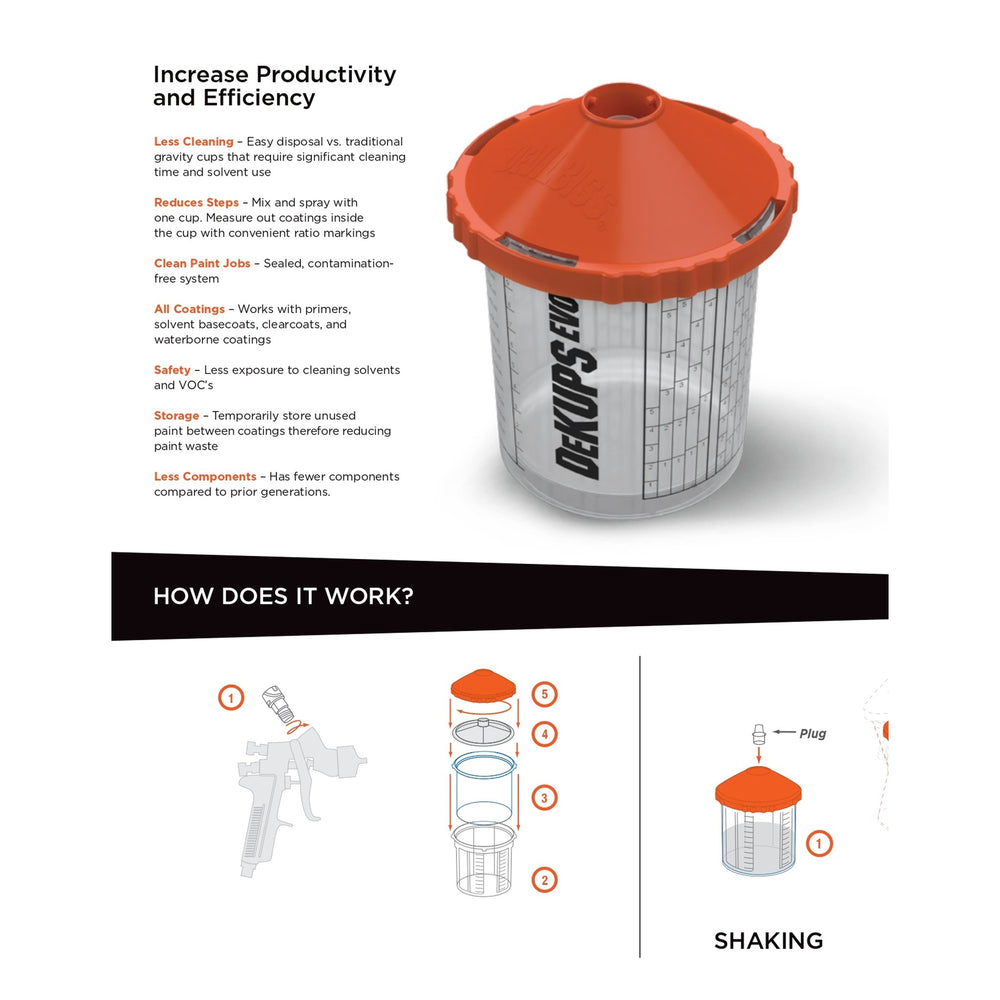 Increase Productivity and Efficiency

Less Cleaning – Easy disposal vs. traditional gravity cups that require significant cleaning time and solvent use

Reduces Steps – Mix and spray with one cup. Measure out coatings inside the cup with convenient ratio markings

Clean Paint Jobs – Sealed, contamination-free system

All Coatings – Works with primers, solvent basecoats, clearcoats, and waterborne coatings

Safety – Less exposure to cleaning solvents and VOC's

Storage – Temporarily store unused paint between coatings therefore reducing paint waste

Less Components – Has fewer components compared to prior generations.

DEKUPS EVO

HOW DOES IT WORK?

1

5

4

3

2

Plug

1

SHAKING